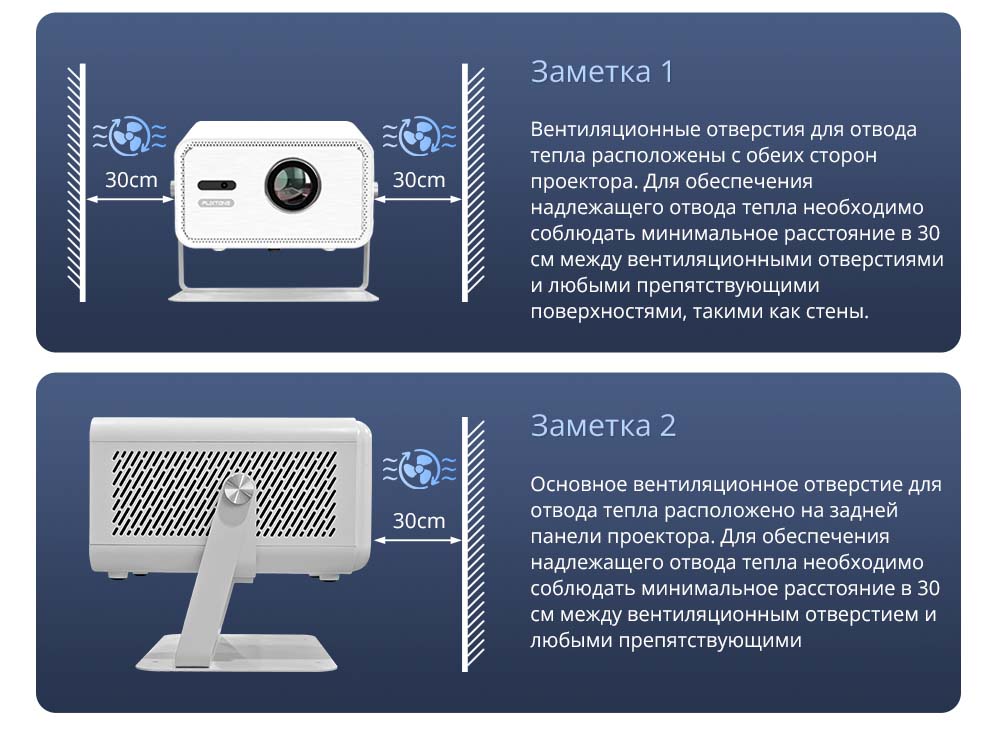 30cm

30cm

Заметка 1

Вентиляционные отверстия для отвода тепла расположены с обеих сторон проектора. Для обеспечения надлежащего отвода тепла необходимо соблюдать минимальное расстояние в 30 см между вентиляционными отверстиями и любыми препятствующими поверхностями, такими как стены.

30cm

Заметка 2

Основное вентиляционное отверстие для отвода тепла расположено на задней панели проектора. Для обеспечения надлежащего отвода тепла необходимо соблюдать минимальное расстояние в 30 см между вентиляционным отверстием и любыми препятствующими